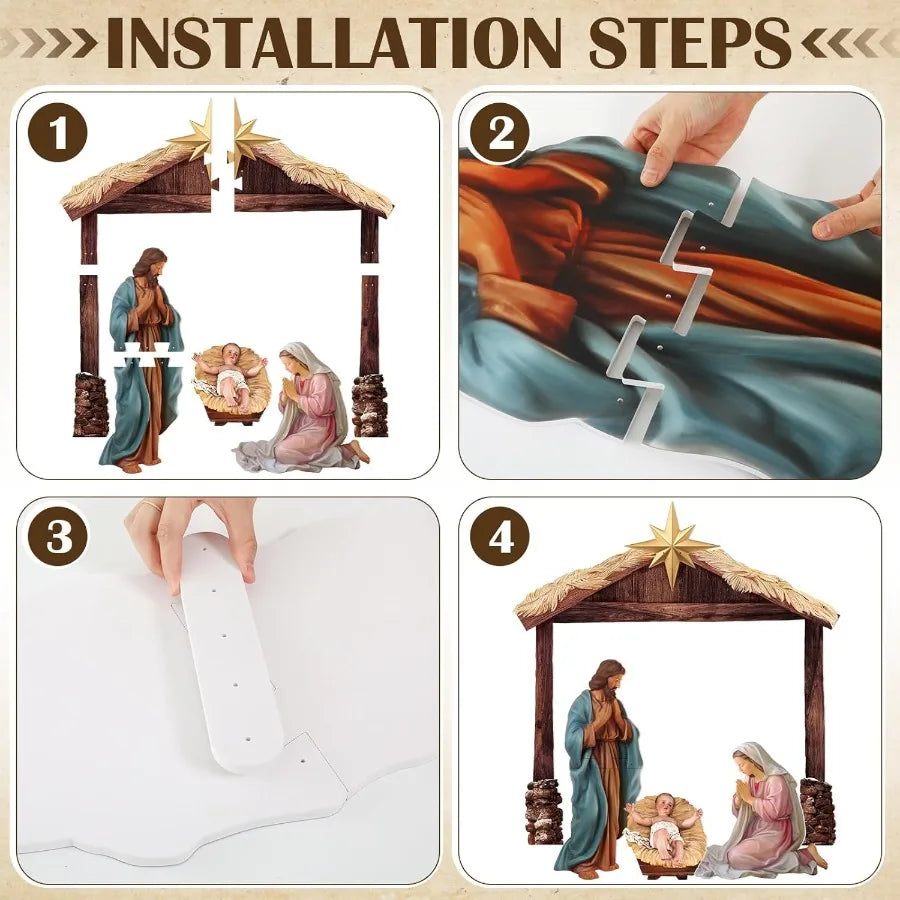 INSTALLATION STEPS

1

2

3

4